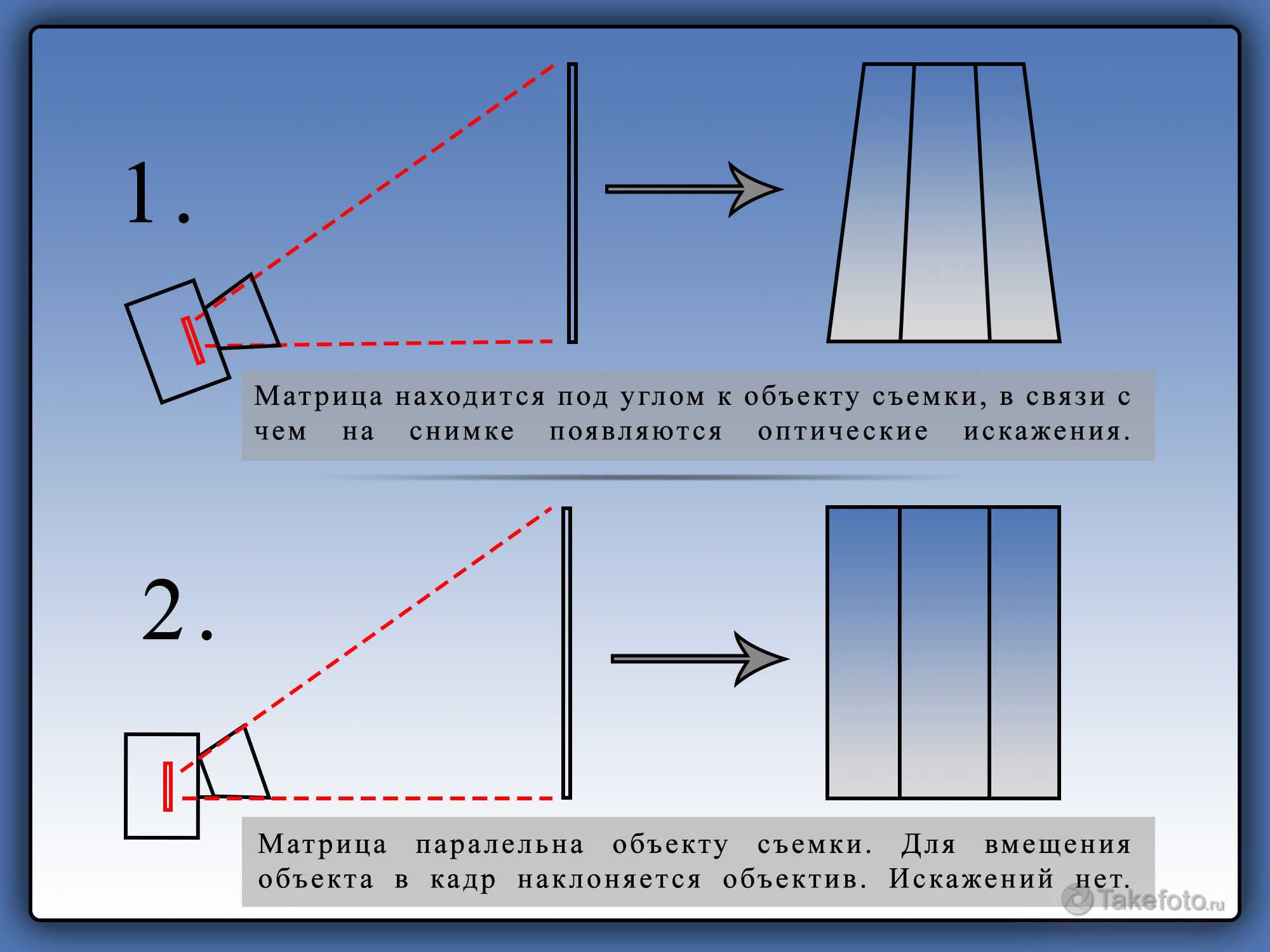 1.

Матрица находится под углом к объекту съемки, в связи с чем на снимке появляются оптические искажения.

2.

Матрица паралельна объекту съемки. Для вмещения объекта в кадр наклоняется объектив. Искажений нет.

Takefoto.ru