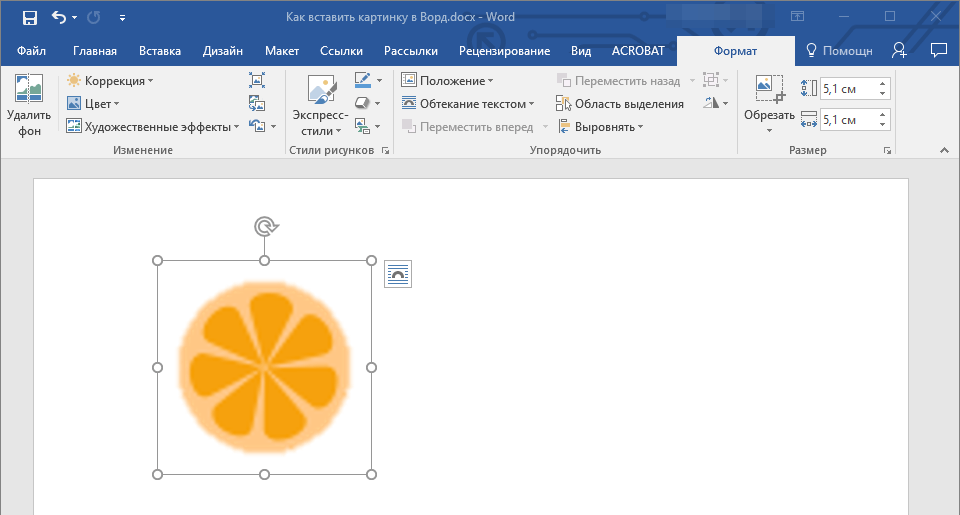 Как вставить картинку в Ворд.docx - Word

Файл Главная Вставка Дизайн Макет Ссылки Рассылки Рецензирование Вид ACROBAT Формат Помощн

Удалить фон
Коррекция
Цвет
Художественные эффекты
Изменение

Экспресс-стили
Стили рисунков

Положение
Обтекание текстом
Переместить вперед
Переместить назад
Область выделения
Выровнять
Упорядочить

Обрезать
5,1 см
5,1 см
Размер